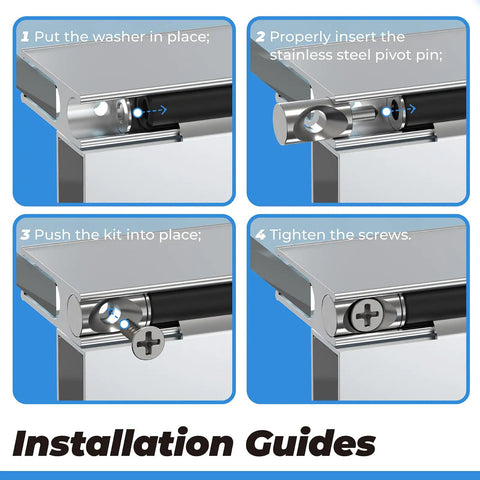 1 Put the washer in place;

2 Properly insert the stainless steel pivot pin;

3 Push the kit into place;

4 Tighten the screws.

Installation Guides