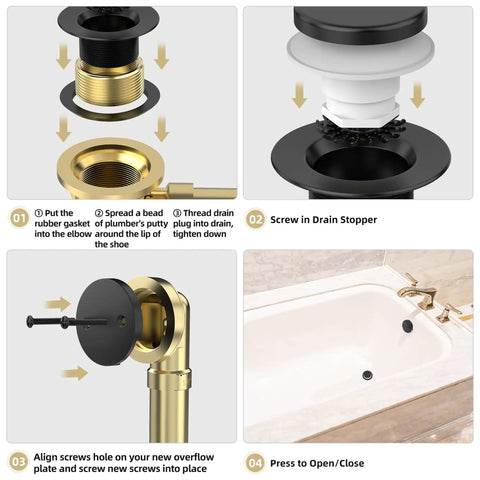 01

① Put the rubber gasket into the elbow

② Spread a bead of plumber's putty around the lip of the shoe

③ Thread drain plug into drain, tighten down

02 Screw in Drain Stopper

03 Align screws hole on your new overflow plate and screw new screws into place

04 Press to Open/Close