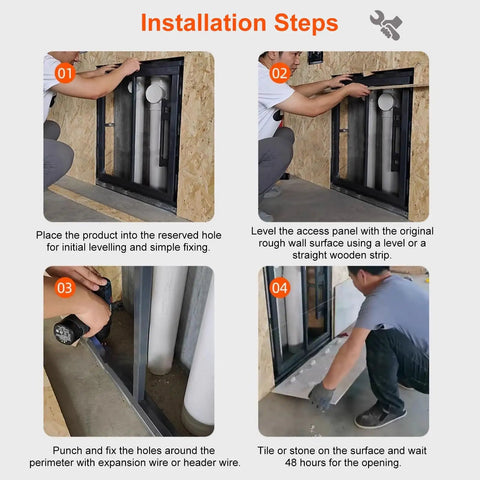 Installation Steps

01

Place the product into the reserved hole for initial levelling and simple fixing.

02

Level the access panel with the original rough wall surface using a level or a straight wooden strip.

03

Punch and fix the holes around the perimeter with expansion wire or header wire.

04

Tile or stone on the surface and wait 48 hours for the opening.