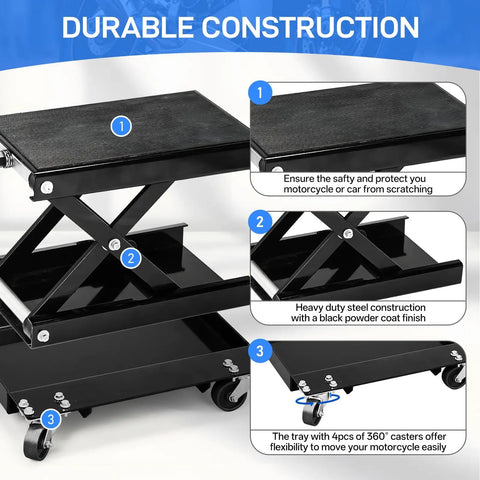 DURABLE CONSTRUCTION

1

2

3

1

Ensure the safty and protect you motorcycle or car from scratching

2

Heavy duty steel construction with a black powder coat finish

3

The tray with 4pcs of 360° casters offer flexibility to move your motorcycle easily