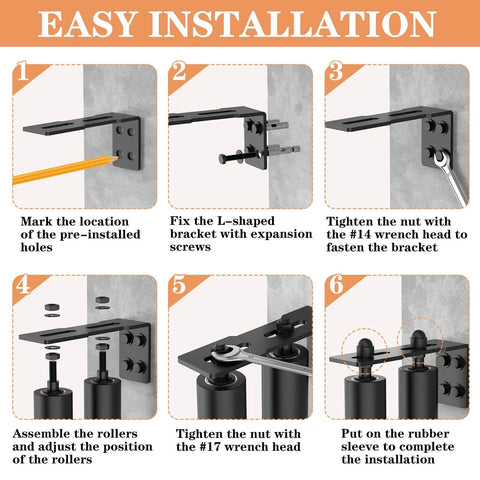 EASY INSTALLATION

1

Mark the location of the pre-installed holes

2

Fix the L-shaped bracket with expansion screws

3

Tighten the nut with the #14 wrench head to fasten the bracket

4

Assemble the rollers and adjust the position of the rollers

5

Tighten the nut with the #17 wrench head

6

Put on the rubber sleeve to complete the installation