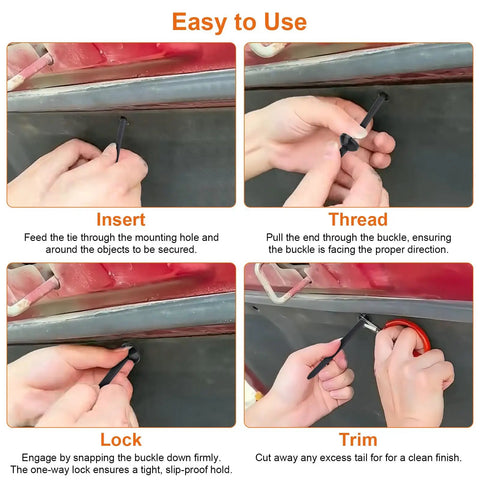 Easy to Use

Insert

Feed the tie through the mounting hole and around the objects to be secured.

Thread

Pull the end through the buckle, ensuring the buckle is facing the proper direction.

Lock

Engage by snapping the buckle down firmly. The one-way lock ensures a tight, slip-proof hold.

Trim

Cut away any excess tail for for a clean finish.