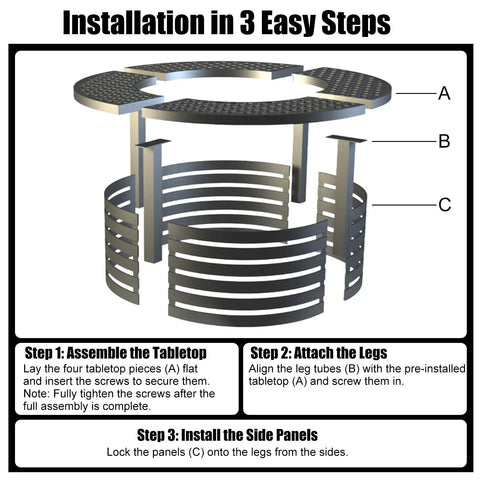 Installation in 3 Easy Steps

A

B

C

Step 1: Assemble the Tabletop
Lay the four tabletop pieces (A) flat and insert the screws to secure them. Note: Fully tighten the screws after the full assembly is complete.

Step 2: Attach the Legs
Align the leg tubes (B) with the pre-installed tabletop (A) and screw them in.

Step 3: Install the Side Panels
Lock the panels (C) onto the legs from the sides.