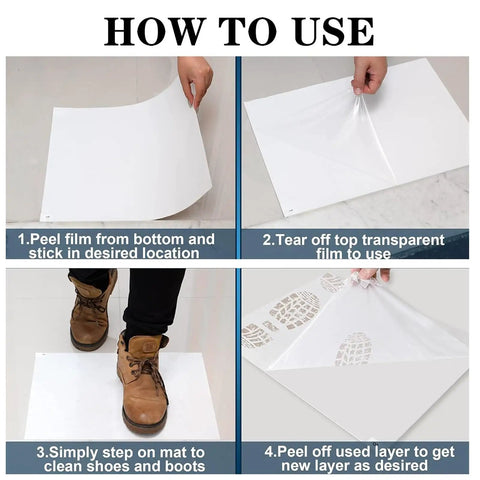 HOW TO USE

1.Peel film from bottom and stick in desired location

2.Tear off top transparent film to use

3.Simply step on mat to clean shoes and boots

4.Peel off used layer to get new layer as desired