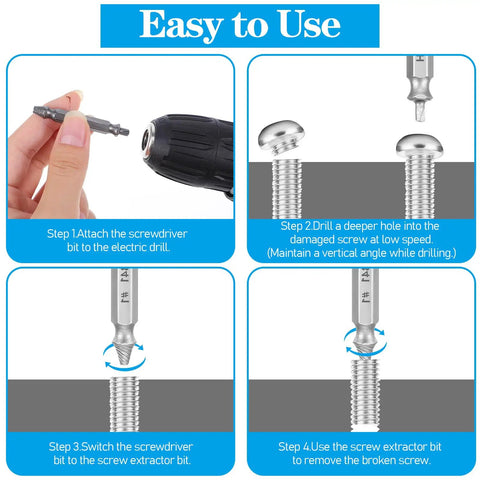 Easy to Use

Step 1.Attach the screwdriver bit to the electric drill.

Step 2.Drill a deeper hole into the damaged screw at low speed. (Maintain a vertical angle while drilling.)

#1

Step 3.Switch the screwdriver bit to the screw extractor bit.

#1

Step 4.Use the screw extractor bit to remove the broken screw.