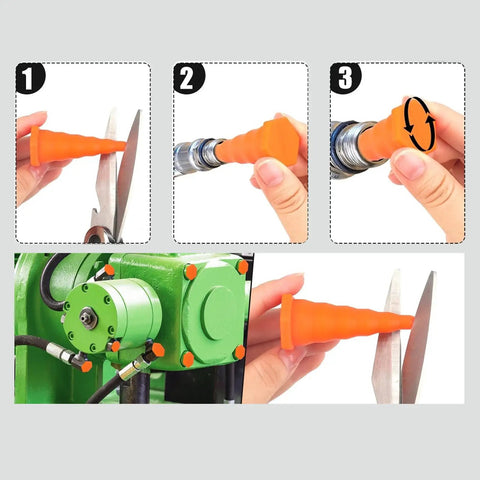 1

2

3