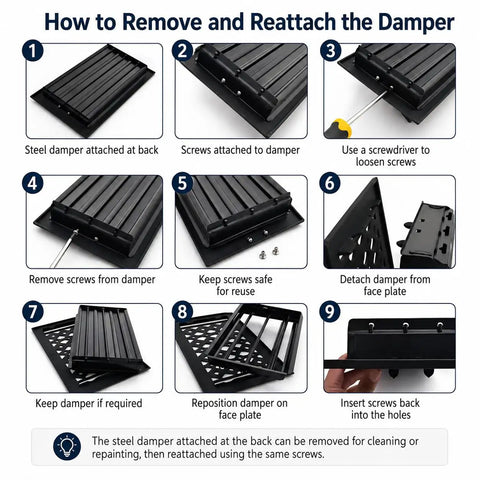 How to Remove and Reattach the Damper

1

Steel damper attached at back

2

Screws attached to damper

3

Use a screwdriver to loosen screws

4

Remove screws from damper

5

Keep screws safe for reuse

6

Detach damper from face plate

7

Keep damper if required

8

Reposition damper on face plate

9

Insert screws back into the holes

The steel damper attached at the back can be removed for cleaning or repainting, then reattached using the same screws.