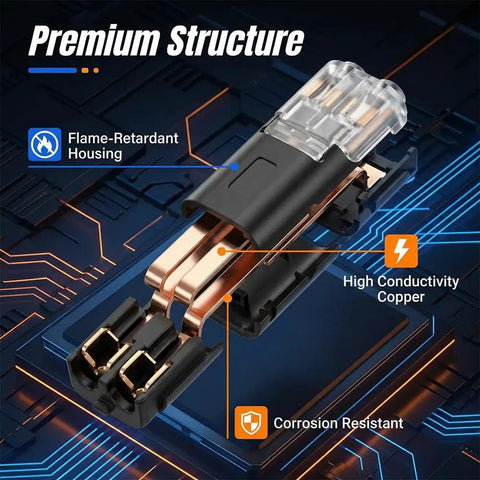 Premium Structure

Flame-Retardant Housing

High Conductivity Copper

Corrosion Resistant