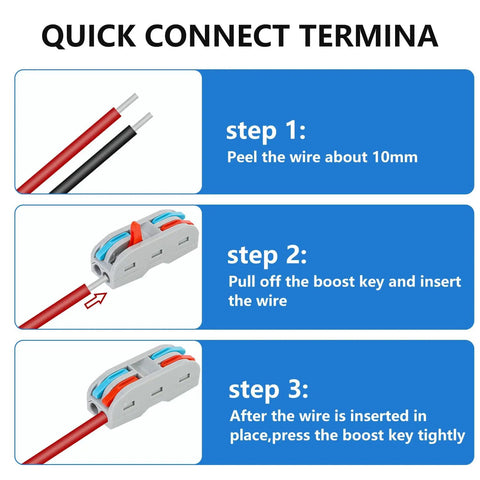 QUICK CONNECT TERMINA

step 1:
Peel the wire about 10mm

step 2:
Pull off the boost key and insert the wire

step 3:
After the wire is inserted in place,press the boost key tightly