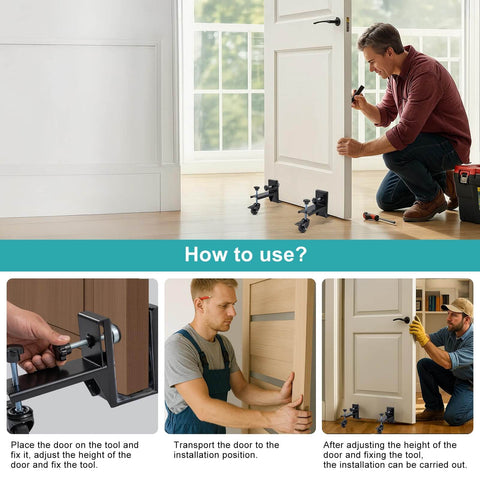 How to use?

Place the door on the tool and fix it, adjust the height of the door and fix the tool.

Transport the door to the installation position.

After adjusting the height of the door and fixing the tool, the installation can be carried out.