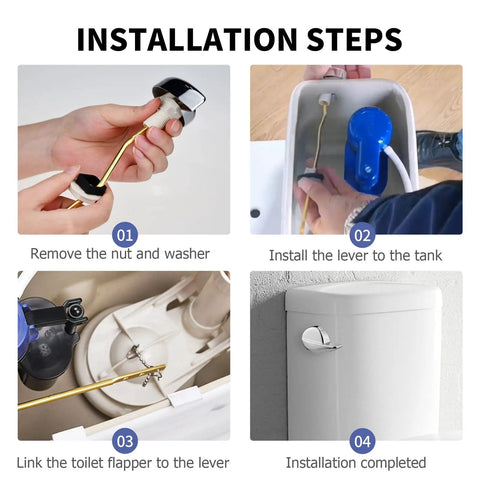 INSTALLATION STEPS

01
Remove the nut and washer

02
Install the lever to the tank

03
Link the toilet flapper to the lever

04
Installation completed