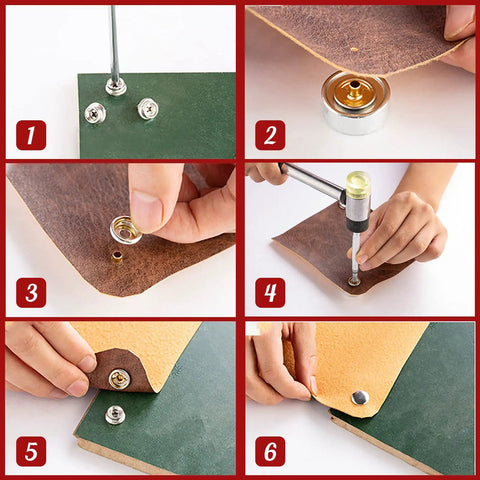 1
2
3
4
5
6