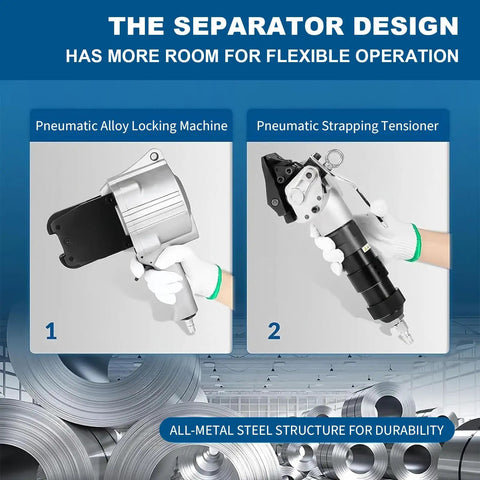 THE SEPARATOR DESIGN
HAS MORE ROOM FOR FLEXIBLE OPERATION

Pneumatic Alloy Locking Machine

1

Pneumatic Strapping Tensioner

2

ALL-METAL STEEL STRUCTURE FOR DURABILITY