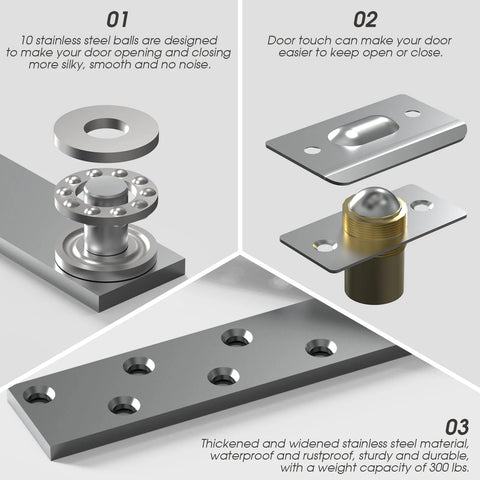 01

10 stainless steel balls are designed to make your door opening and closing more silky, smooth and no noise.

02

Door touch can make your door easier to keep open or close.

03

Thickened and widened stainless steel material, waterproof and rustproof, sturdy and durable, with a weight capacity of 300 lbs.