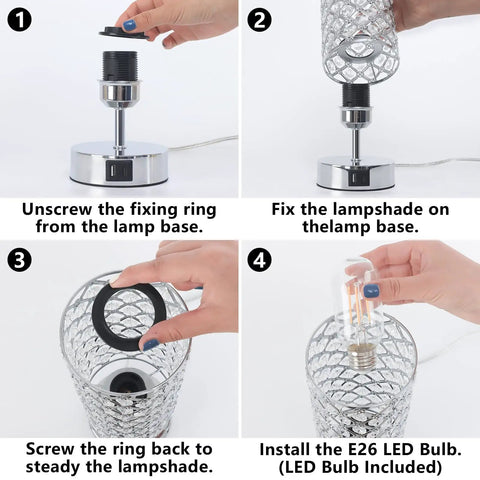 1
Unscrew the fixing ring from the lamp base.

2
Fix the lampshade on thelamp base.

3
Screw the ring back to steady the lampshade.

4
Install the E26 LED Bulb. (LED Bulb Included)