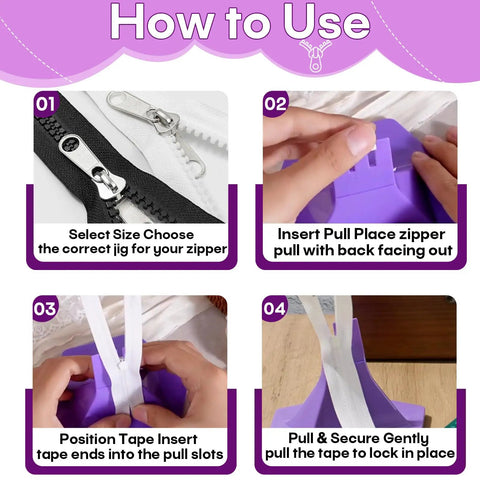 How to Use

01

Select Size Choose the correct jig for your zipper

02

Insert Pull Place zipper pull with back facing out

03

Position Tape Insert tape ends into the pull slots

04

Pull & Secure Gently pull the tape to lock in place