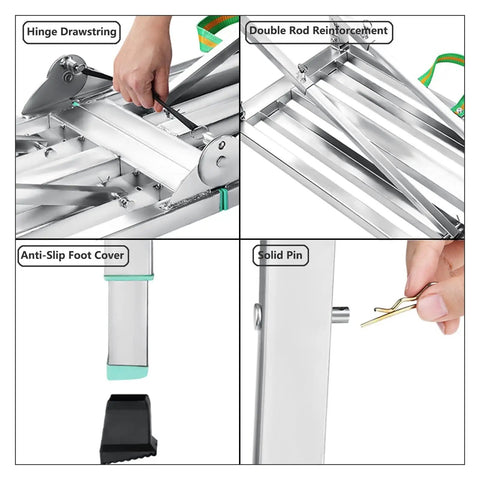 Hinge Drawstring

Double Rod Reinforcement

Anti-Slip Foot Cover

Solid Pin