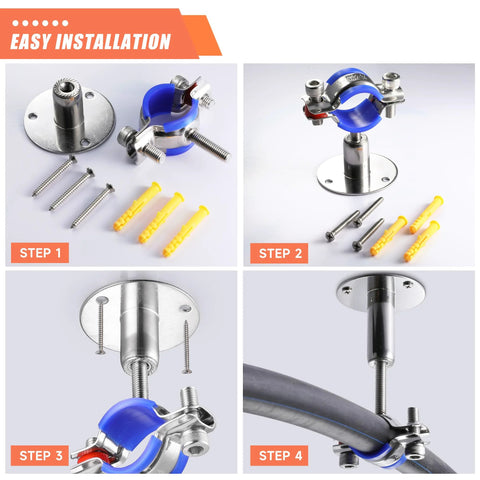 EASY INSTALLATION

STEP 1

STEP 2

STEP 3

STEP 4