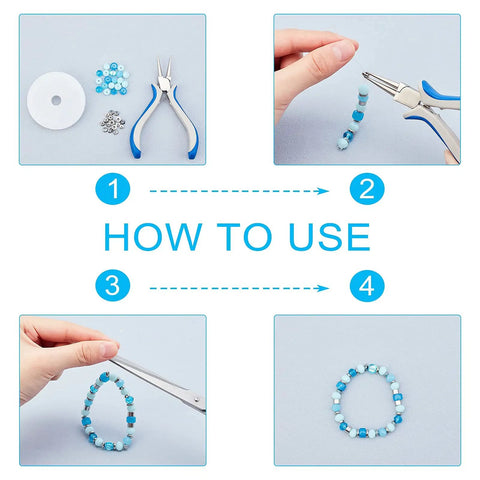 1
2
HOW TO USE
3
4