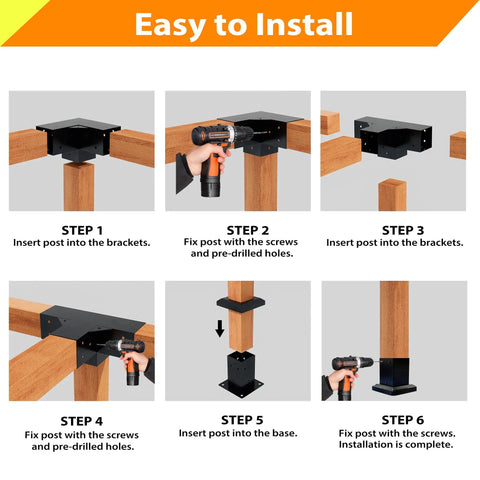 Easy to Install

STEP 1
Insert post into the brackets.

STEP 2
Fix post with the screws and pre-drilled holes.

STEP 3
Insert post into the brackets.

STEP 4
Fix post with the screws and pre-drilled holes.

STEP 5
Insert post into the base.

STEP 6
Fix post with the screws. Installation is complete.