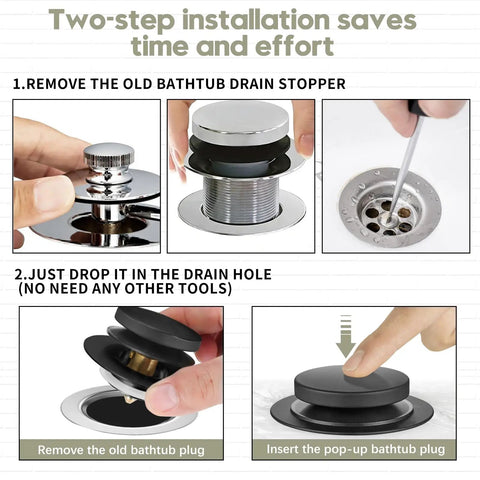 Two-step installation saves time and effort

1.REMOVE THE OLD BATHTUB DRAIN STOPPER

2.JUST DROP IT IN THE DRAIN HOLE
(NO NEED ANY OTHER TOOLS)

Remove the old bathtub plug

Insert the pop-up bathtub plug