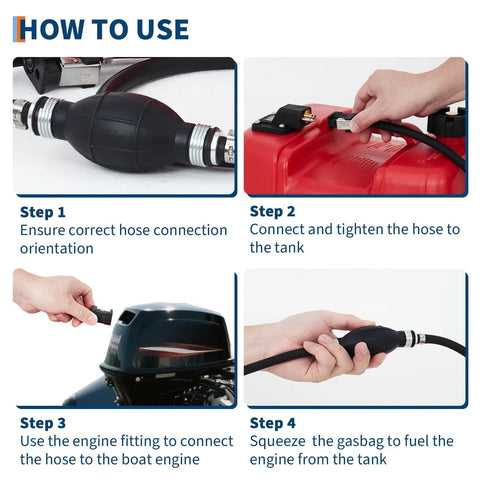 HOW TO USE

Step 1
Ensure correct hose connection orientation

Step 2
Connect and tighten the hose to the tank

Step 3
Use the engine fitting to connect the hose to the boat engine

Step 4
Squeeze  the gasbag to fuel the engine from the tank