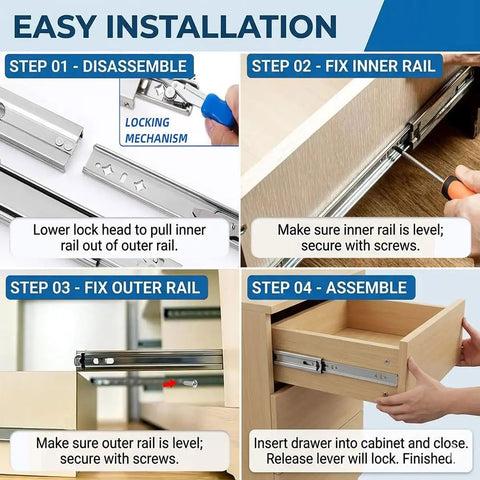 EASY INSTALLATION

STEP 01 - DISASSEMBLE

LOCKING MECHANISM

Lower lock head to pull inner rail out of outer rail.

STEP 02 - FIX INNER RAIL

Make sure inner rail is level; secure with screws.

STEP 03 - FIX OUTER RAIL

Make sure outer rail is level; secure with screws.

STEP 04 - ASSEMBLE

Insert drawer into cabinet and close. Release lever will lock. Finished.