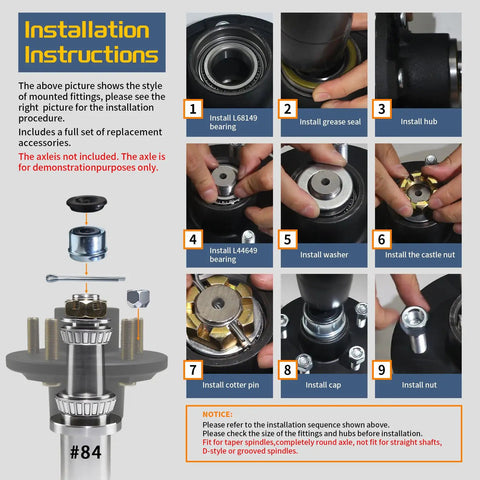 Installation Instructions

The above picture shows the style of mounted fittings, please see the right picture for the installation procedure.

Includes a full set of replacement accessories.

The axleis not included. The axle is for demonstrationpurposes only.

#84

1 Install L68149 bearing

2 Install grease seal

3 Install hub

4 Install L44649 bearing

5 Install washer

6 Install the castle nut

7 Install cotter pin

8 Install cap

9 Install nut

NOTICE:
Please refer to the installation sequence shown above.
Please check the size of the fittings and hubs before installation.
Fit for taper spindles,completely round axle, not fit for straight shafts, D-style or grooved spindles.