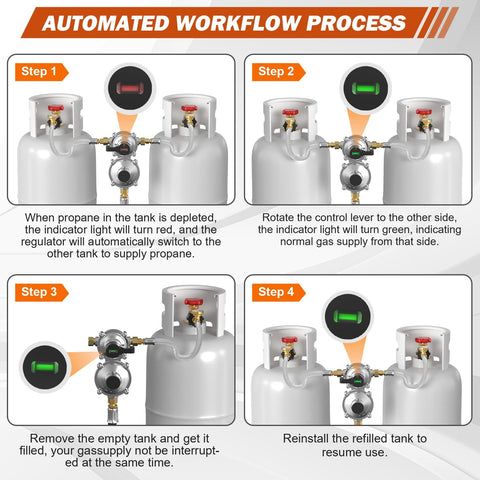 AUTOMATED WORKFLOW PROCESS

Step 1

When propane in the tank is depleted, the indicator light will turn red, and the regulator will automatically switch to the other tank to supply propane.

Step 2

Rotate the control lever to the other side, the indicator light will turn green, indicating normal gas supply from that side.

Step 3

Remove the empty tank and get it filled, your gassupply not be interrupted at the same time.

Step 4

Reinstall the refilled tank to resume use.