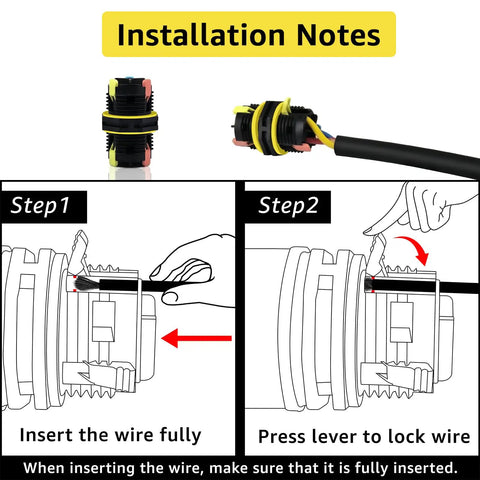 Installation Notes

Step1

Insert the wire fully

Step2

Press lever to lock wire

When inserting the wire, make sure that it is fully inserted.