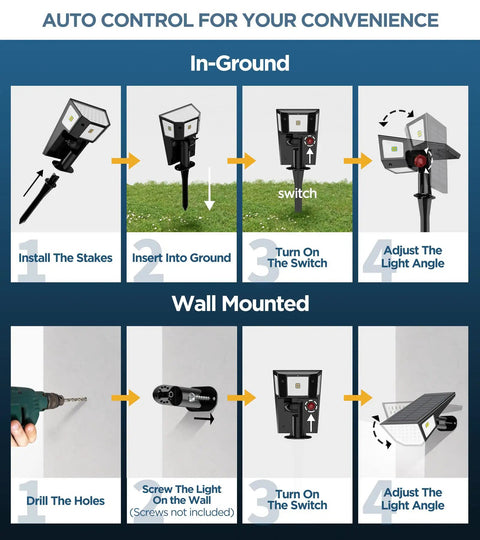 AUTO CONTROL FOR YOUR CONVENIENCE

In-Ground

switch

1 Install The Stakes

2 Insert Into Ground

3 Turn On The Switch

4 Adjust The Light Angle

Wall Mounted

1 Drill The Holes

2 Screw The Light On the Wall (Screws not included)

3 Turn On The Switch

4 Adjust The Light Angle