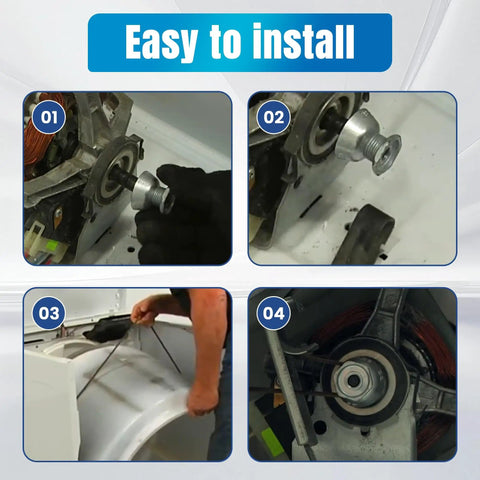 Easy to install

01

02

03

04