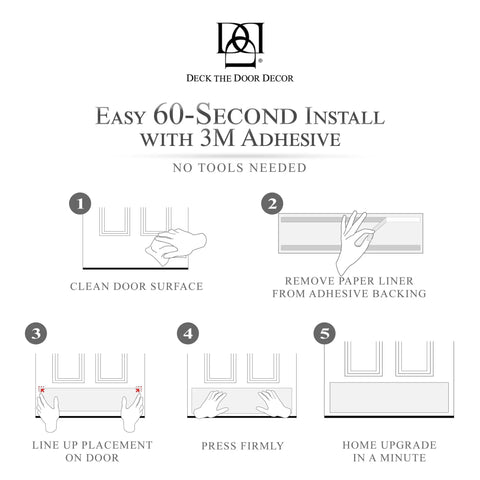 DECK THE DOOR DECOR

EASY 60-SECOND INSTALL WITH 3M ADHESIVE

NO TOOLS NEEDED

1
CLEAN DOOR SURFACE

2
REMOVE PAPER LINER FROM ADHESIVE BACKING

3
LINE UP PLACEMENT ON DOOR

4
PRESS FIRMLY

5
HOME UPGRADE IN A MINUTE