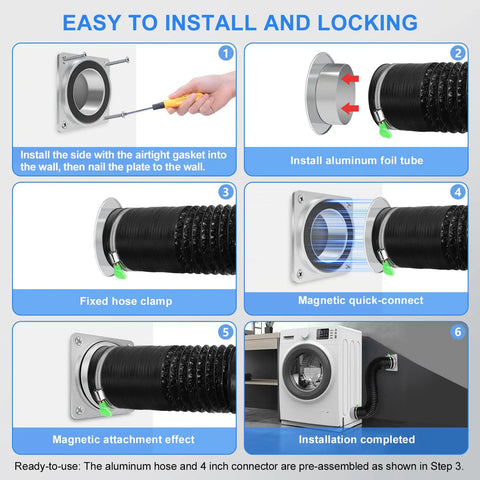 EASY TO INSTALL AND LOCKING

1

Install the side with the airtight gasket into the wall, then nail the plate to the wall.

2

Install aluminum foil tube

3

Fixed hose clamp

4

Magnetic quick-connect

5

Magnetic attachment effect

6

Installation completed

Ready-to-use: The aluminum hose and 4 inch connector are pre-assembled as shown in Step 3.