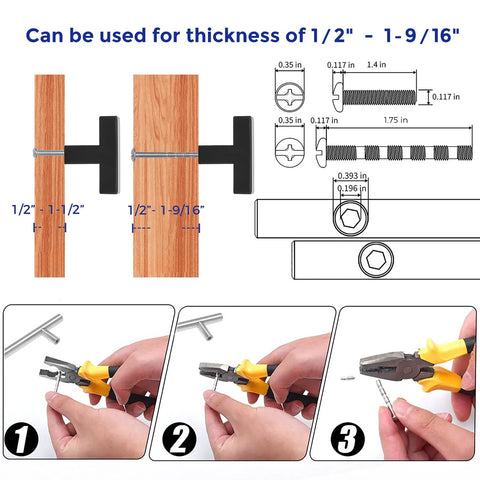 Can be used for thickness of 1/2" - 1-9/16"

1/2" - 1-1/2"

1/2"- 1-9/16"

0.35 in

0.117 in

1.4 in

0.117 in

0.35 in

0.117 in

1.75 in

0.393 in

0.196 in

1

2

3