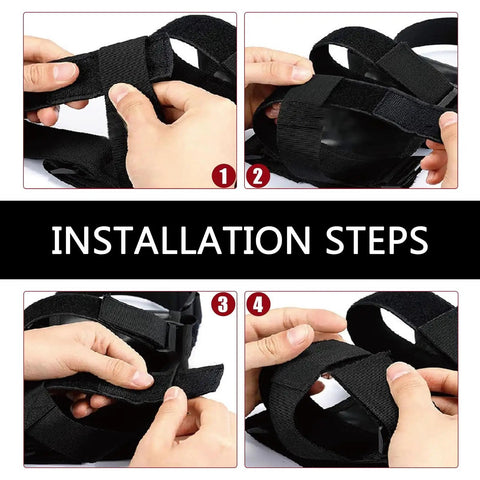 1

2

INSTALLATION STEPS

3

4