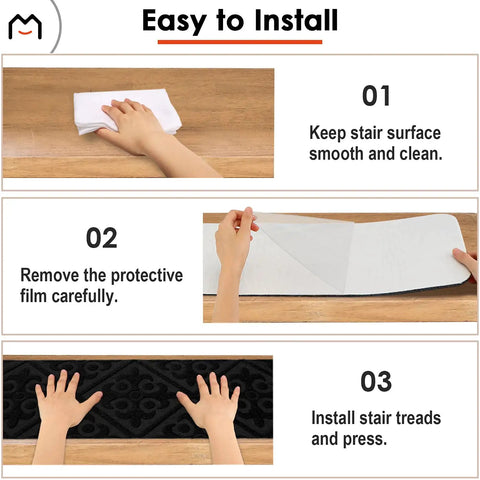 Easy to Install

01

Keep stair surface smooth and clean.

02

Remove the protective film carefully.

03

Install stair treads and press.