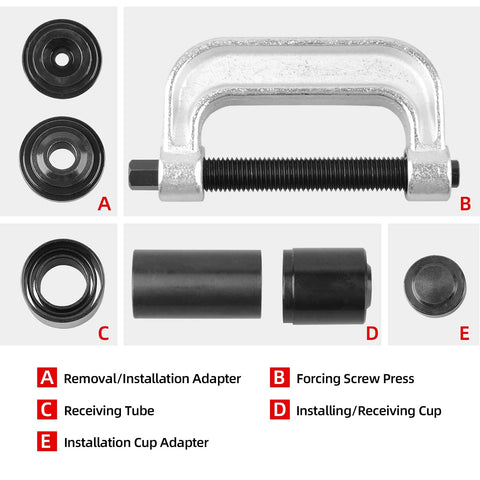 A

B

C

D

E

A Removal/Installation Adapter

B Forcing Screw Press

C Receiving Tube

D Installing/Receiving Cup

E Installation Cup Adapter