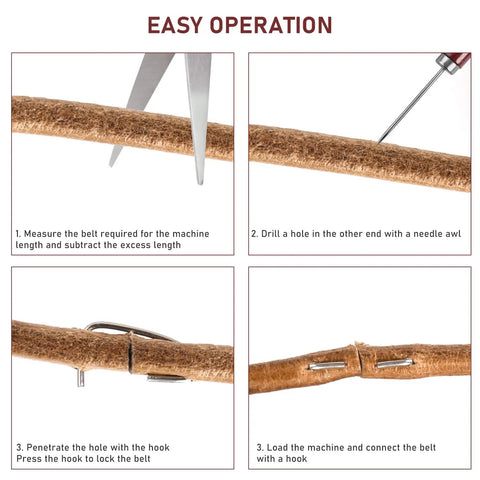 EASY OPERATION

1. Measure the belt required for the machine length and subtract the excess length

2. Drill a hole in the other end with a needle awl

3. Penetrate the hole with the hook
Press the hook to lock the belt

3. Load the machine and connect the belt with a hook