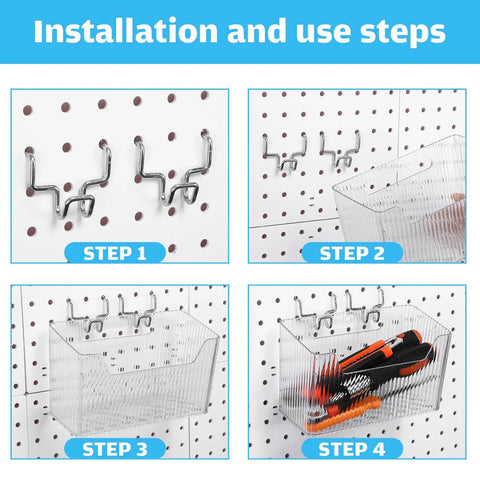 Installation and use steps

STEP 1

STEP 2

STEP 3

STEP 4