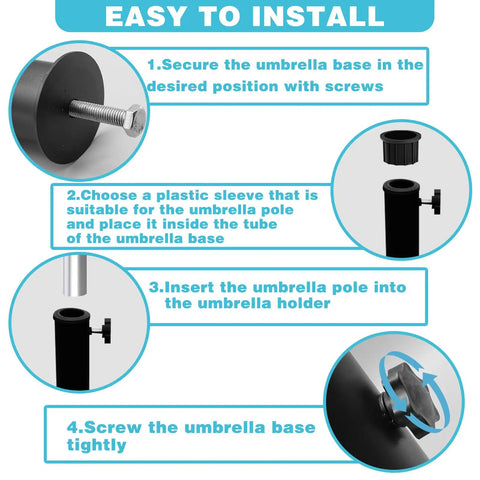 EASY TO INSTALL

1.Secure the umbrella base in the desired position with screws

2.Choose a plastic sleeve that is suitable for the umbrella pole and place it inside the tube of the umbrella base

3.Insert the umbrella pole into the umbrella holder

4.Screw the umbrella base tightly