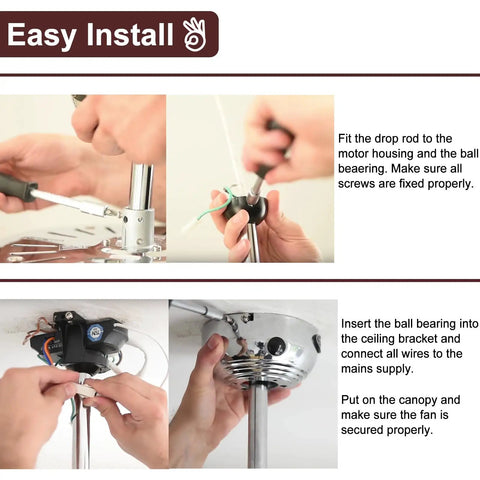 Easy Install

Fit the drop rod to the motor housing and the ball beaering. Make sure all screws are fixed properly.

Insert the ball bearing into the ceiling bracket and connect all wires to the mains supply.

Put on the canopy and make sure the fan is secured properly.