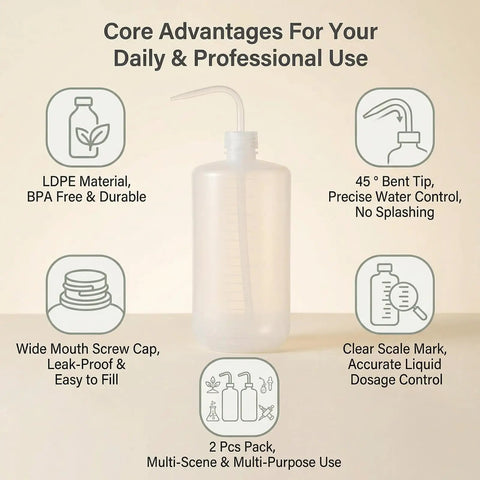 Core Advantages For Your Daily & Professional Use

LDPE Material, BPA Free & Durable

45 ° Bent Tip, Precise Water Control, No Splashing

Wide Mouth Screw Cap, Leak-Proof & Easy to Fill

Clear Scale Mark, Accurate Liquid Dosage Control

2 Pcs Pack, Multi-Scene & Multi-Purpose Use