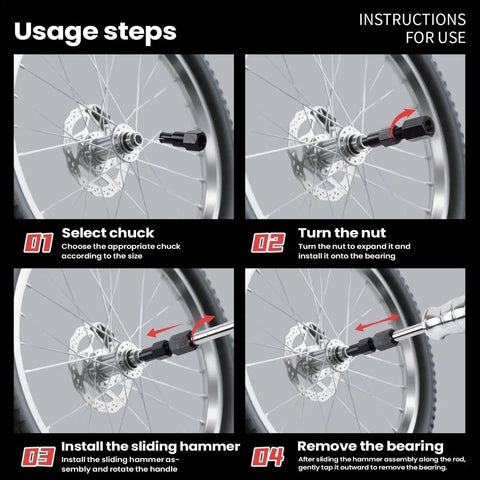 Usage steps

INSTRUCTIONS FOR USE

01 Select chuck
Choose the appropriate chuck according to the size

02 Turn the nut
Turn the nut to expand it and install it onto the bearing

03 Install the sliding hammer
Install the sliding hammer assembly and rotate the handle

04 Remove the bearing
After sliding the hammer assembly along the rod, gently tap it outward to remove the bearing.