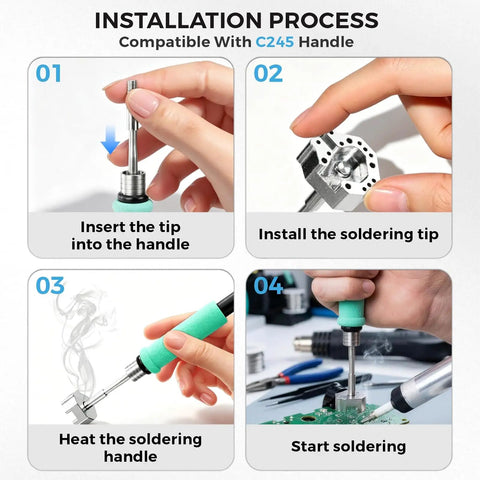 INSTALLATION PROCESS
Compatible With C245 Handle

01
Insert the tip into the handle

02
Install the soldering tip

03
Heat the soldering handle

04
Start soldering