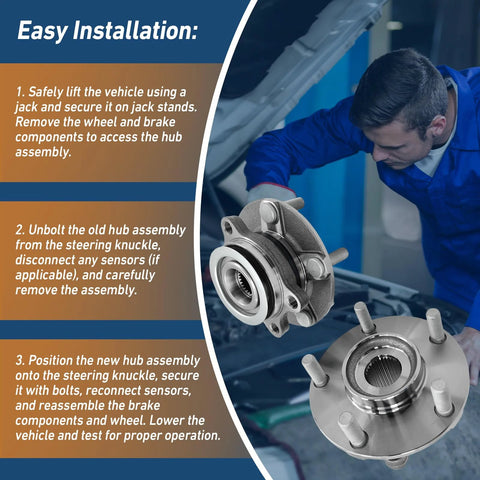 Easy Installation:

1. Safely lift the vehicle using a jack and secure it on jack stands. Remove the wheel and brake components to access the hub assembly.

2. Unbolt the old hub assembly from the steering knuckle, disconnect any sensors (if applicable), and carefully remove the assembly.

3. Position the new hub assembly onto the steering knuckle, secure it with bolts, reconnect sensors, and reassemble the brake components and wheel. Lower the vehicle and test for proper operation.