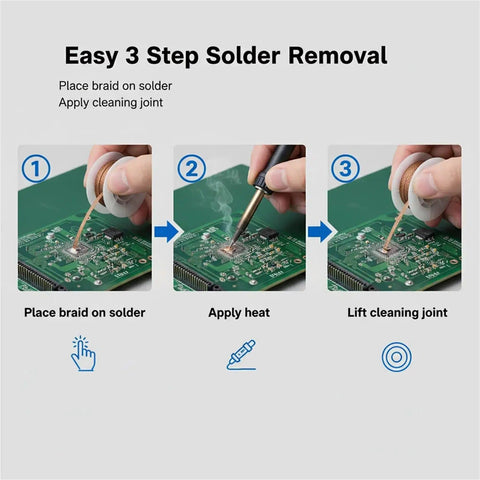 Easy 3 Step Solder Removal

Place braid on solder
Apply cleaning joint

1

2

3

Place braid on solder

Apply heat

Lift cleaning joint