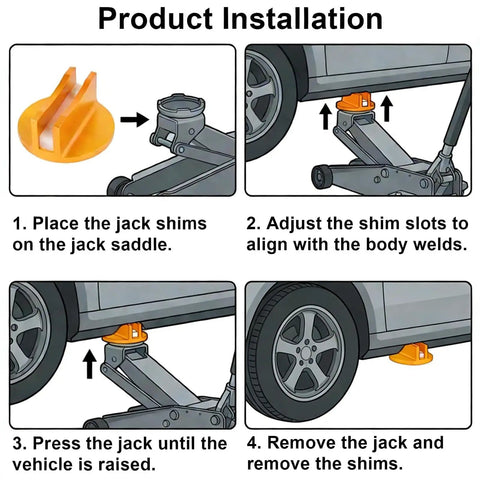 Product Installation

1. Place the jack shims on the jack saddle.

2. Adjust the shim slots to align with the body welds.

3. Press the jack until the vehicle is raised.

4. Remove the jack and remove the shims.