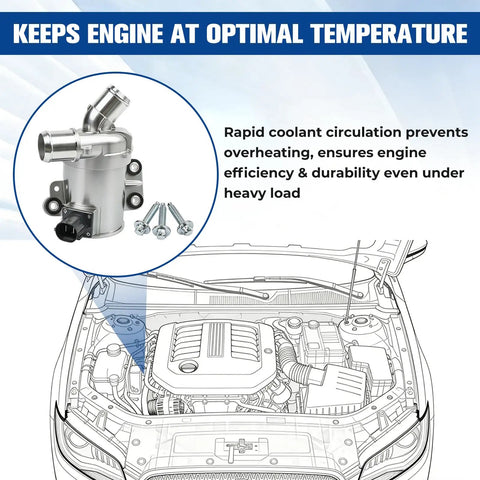 KEEPS ENGINE AT OPTIMAL TEMPERATURE

Rapid coolant circulation prevents overheating, ensures engine efficiency & durability even under heavy load