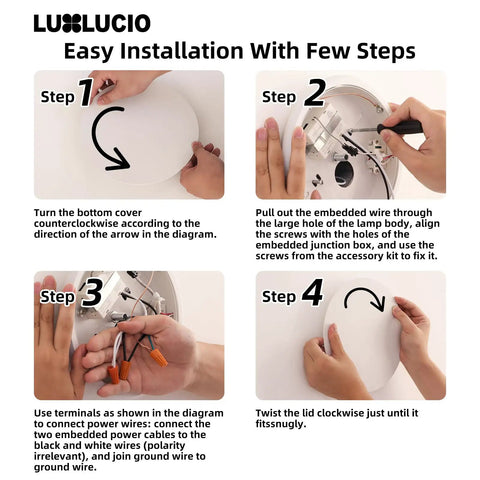 LUXLUCIO

Easy Installation With Few Steps

Step 1

Turn the bottom cover counterclockwise according to the direction of the arrow in the diagram.

Step 2

Pull out the embedded wire through the large hole of the lamp body, align the screws with the holes of the embedded junction box, and use the screws from the accessory kit to fix it.

Step 3

Use terminals as shown in the diagram to connect power wires: connect the two embedded power cables to the black and white wires (polarity irrelevant), and join ground wire to ground wire.

Step 4

Twist the lid clockwise just until it fitssnugly.